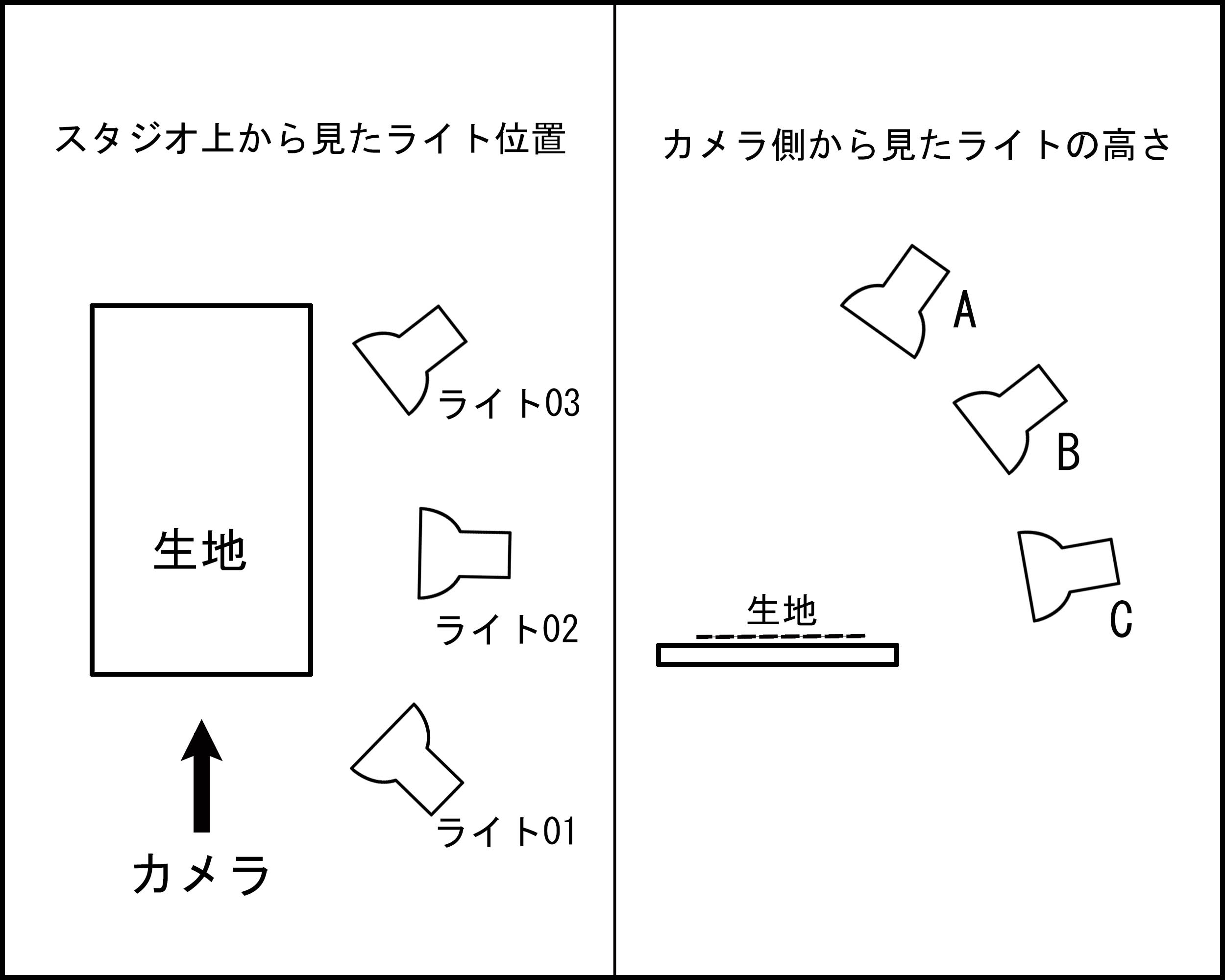 スタジオ上から見たライト位置

生地

ライト03

ライト02

ライト01

カメラ

カメラ側から見たライトの高さ

A

B

C

生地